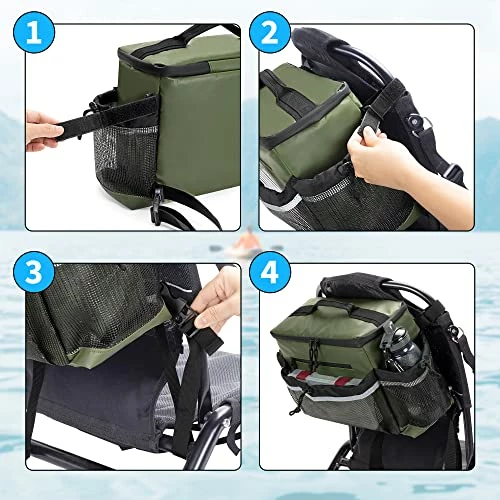 1
2
3
4