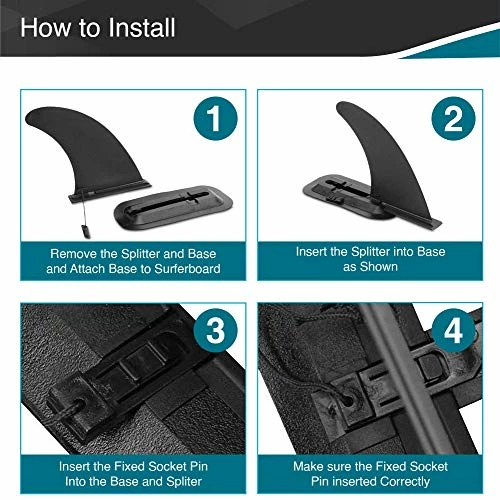 How to Install

1

Remove the Splitter and Base and Attach Base to Surferboard

2

Insert the Splitter into Base as Shown

3

Insert the Fixed Socket Pin Into the Base and Spliter

4

Make sure the Fixed Socket Pin inserted Correctly